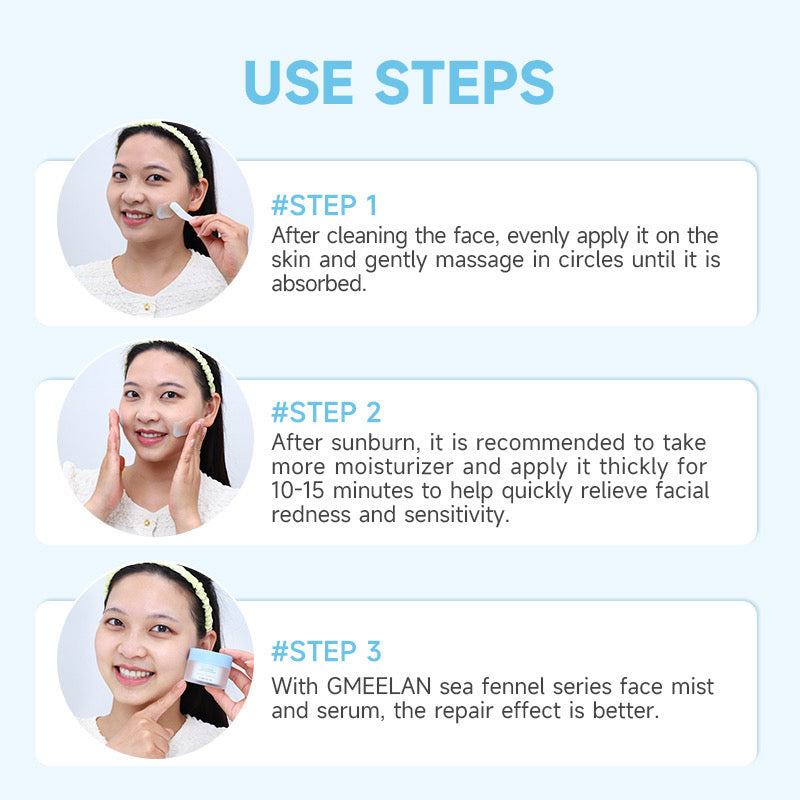 USE STEPS

#STEP 1
After cleaning the face, evenly apply it on the skin and gently massage in circles until it is absorbed.

#STEP 2
After sunburn, it is recommended to take more moisturizer and apply it thickly for 10-15 minutes to help quickly relieve facial redness and sensitivity.

#STEP 3
With GMEELAN sea fennel series face mist and serum, the repair effect is better.