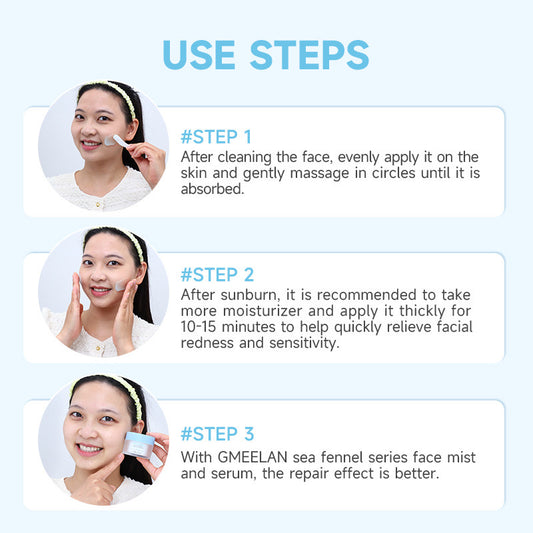 USE STEPS

#STEP 1
After cleaning the face, evenly apply it on the skin and gently massage in circles until it is absorbed.

#STEP 2
After sunburn, it is recommended to take more moisturizer and apply it thickly for 10-15 minutes to help quickly relieve facial redness and sensitivity.

#STEP 3
With GMEELAN sea fennel series face mist and serum, the repair effect is better.