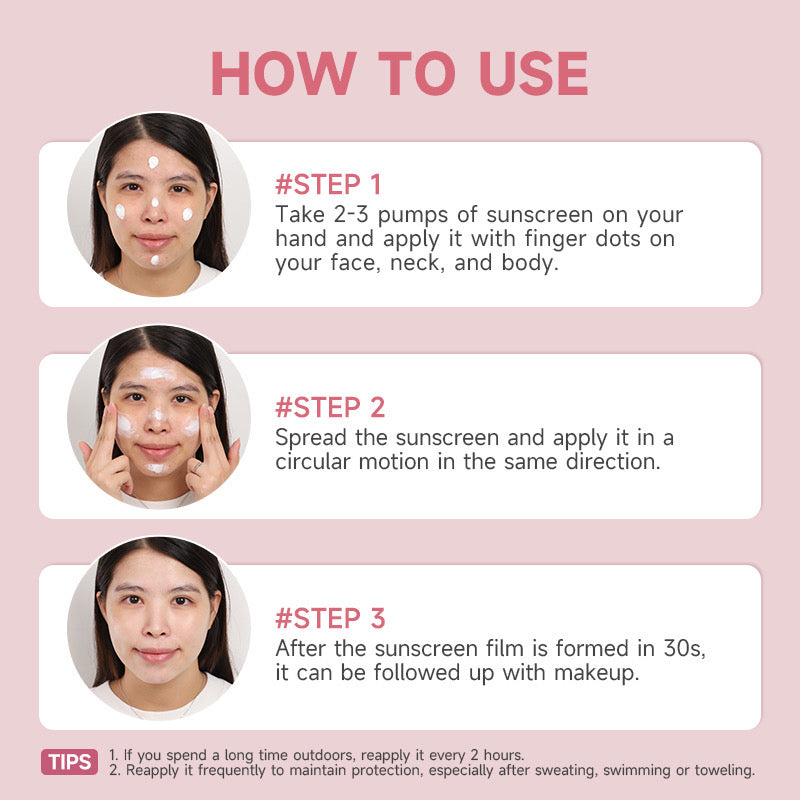 HOW TO USE

#STEP 1
Take 2-3 pumps of sunscreen on your hand and apply it with finger dots on your face, neck, and body.

#STEP 2
Spread the sunscreen and apply it in a circular motion in the same direction.

#STEP 3
After the sunscreen film is formed in 30s, it can be followed up with makeup.

TIPS
1. If you spend a long time outdoors, reapply it every 2 hours.
2. Reapply it frequently to maintain protection, especially after sweating, swimming or toweling.