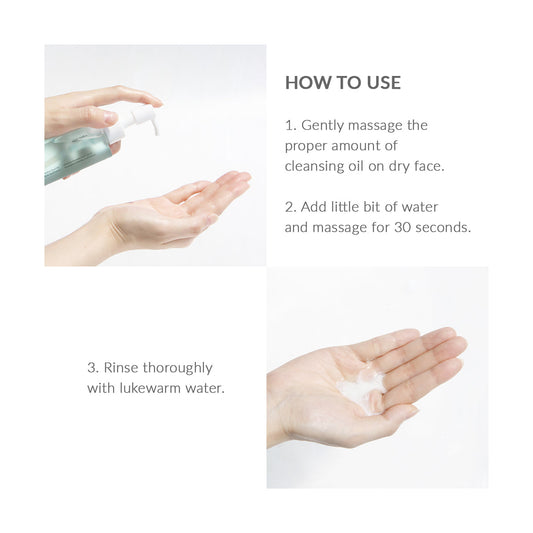 HOW TO USE

1. Gently massage the proper amount of cleansing oil on dry face.

2. Add little bit of water and massage for 30 seconds.

3. Rinse thoroughly with lukewarm water.